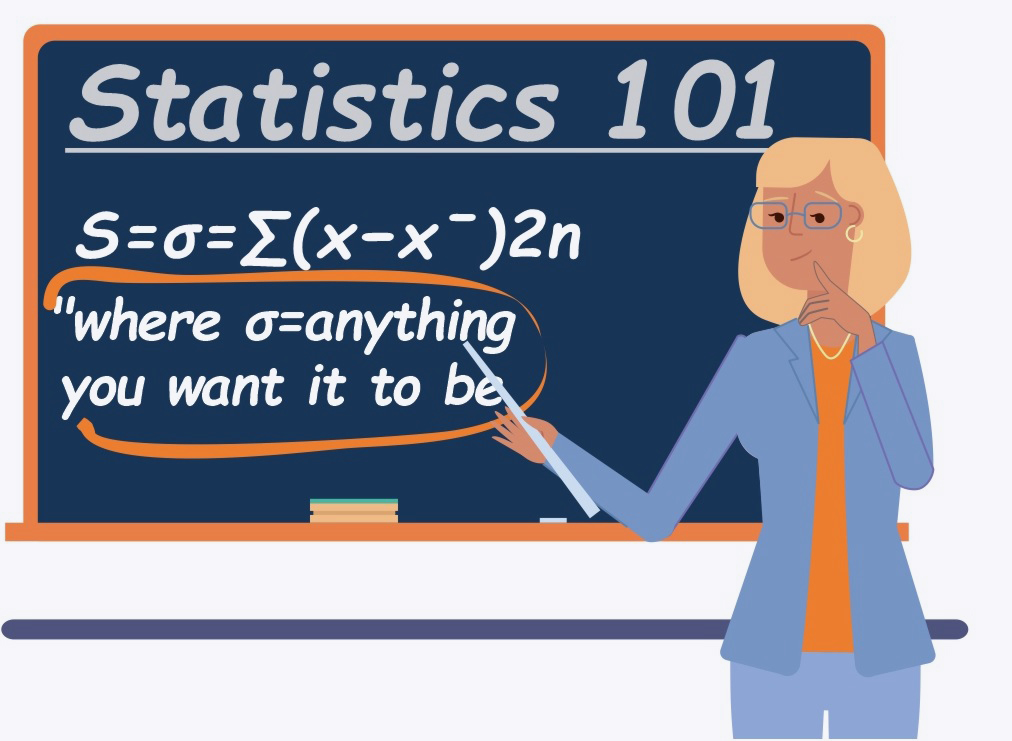 Statistics 101

$S=\sigma=\sum(x-x^{-})2n$

"where $\sigma$=anything you want it to be